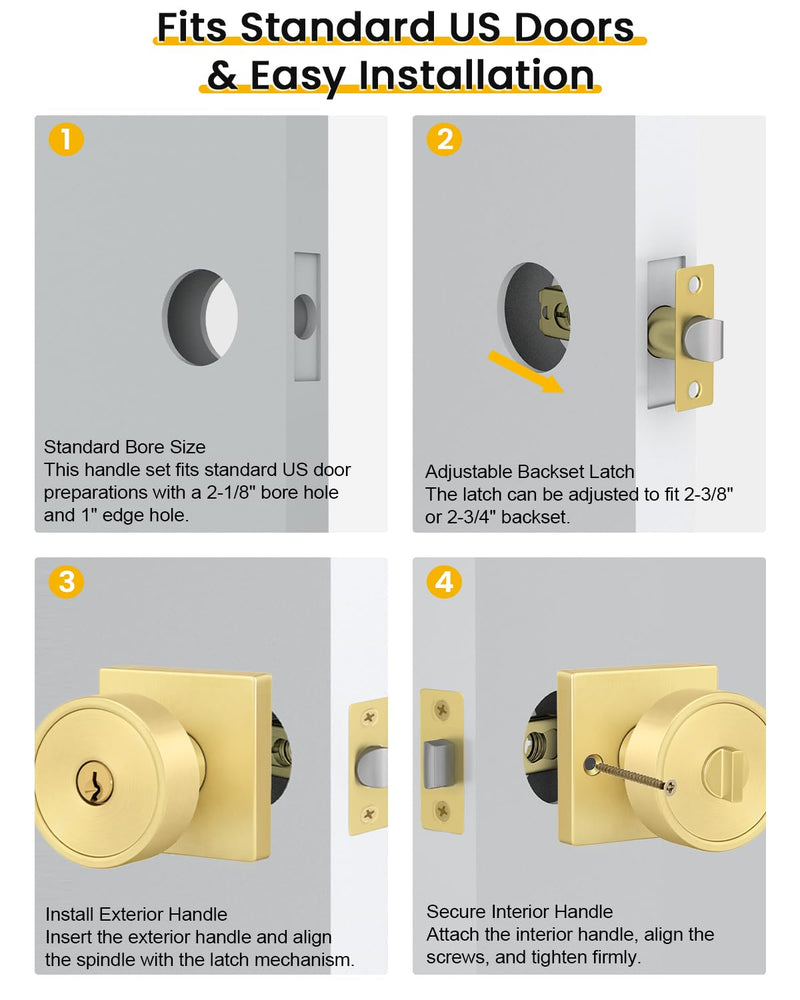 Fits Standard US Doors
& Easy Installation

1

Standard Bore Size
This handle set fits standard US door preparations with a 2-1/8" bore hole and 1" edge hole.

2

Adjustable Backset Latch
The latch can be adjusted to fit 2-3/8" or 2-3/4" backset.

3

Install Exterior Handle
Insert the exterior handle and align the spindle with the latch mechanism.

4

Secure Interior Handle
Attach the interior handle, align the screws, and tighten firmly.