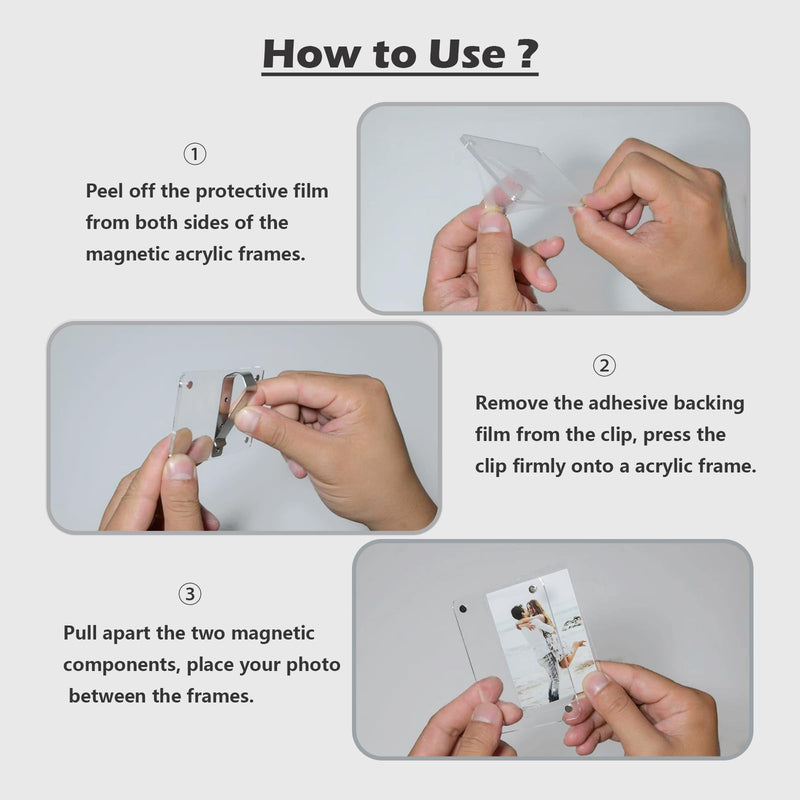 How to Use ?

①

Peel off the protective film from both sides of the magnetic acrylic frames.

②

Remove the adhesive backing film from the clip, press the clip firmly onto a acrylic frame.

③

Pull apart the two magnetic components, place your photo between the frames.