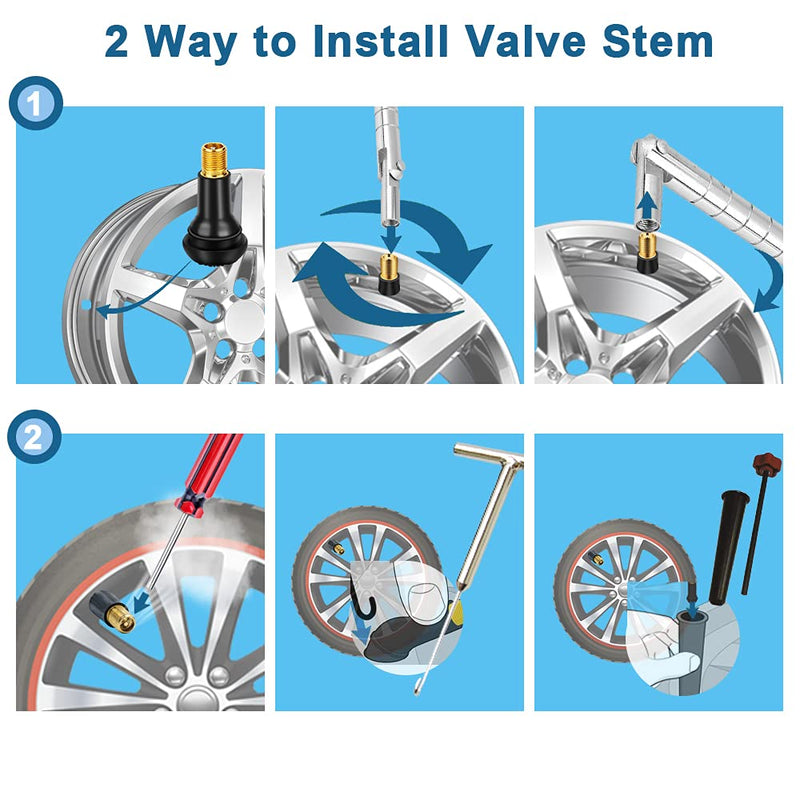 2 Way to Install Valve Stem

1

2