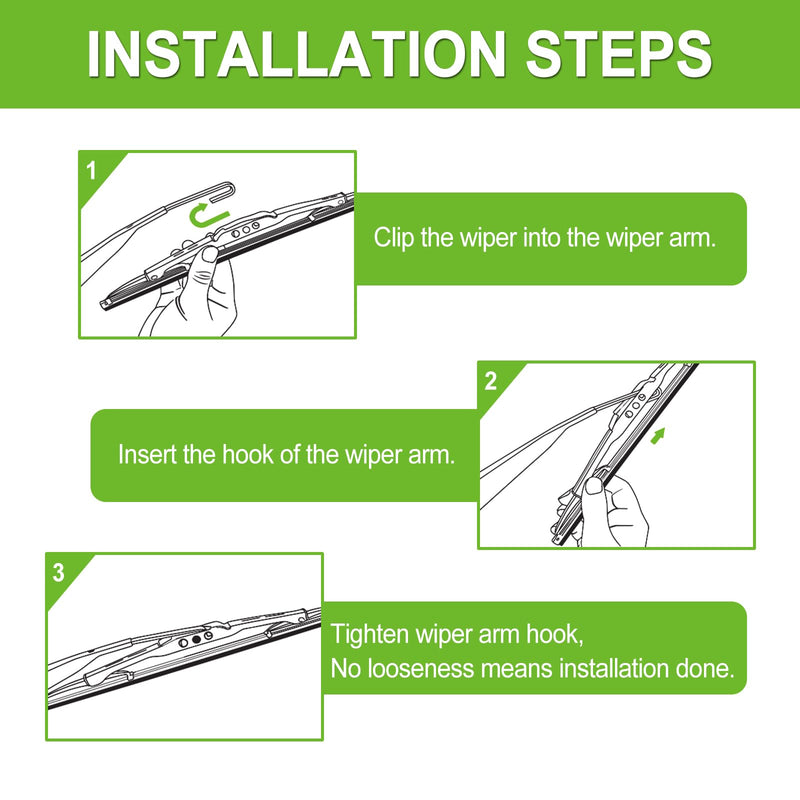 INSTALLATION STEPS

1

Clip the wiper into the wiper arm.

2

Insert the hook of the wiper arm.

3

Tighten wiper arm hook,
No looseness means installation done.