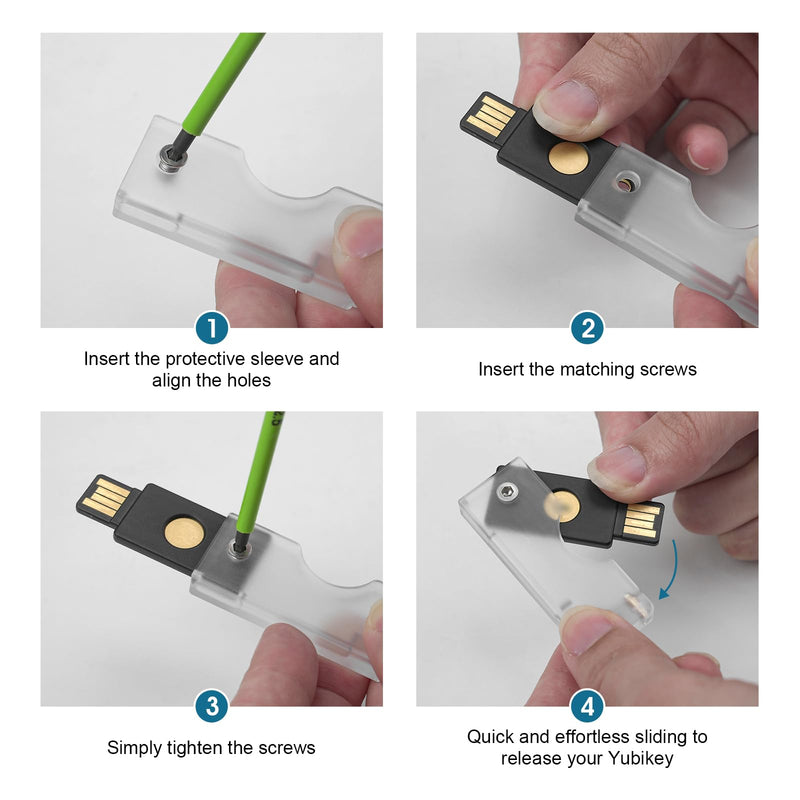 1

Insert the protective sleeve and align the holes

2

Insert the matching screws

3

Simply tighten the screws

4

Quick and effortless sliding to release your Yubikey