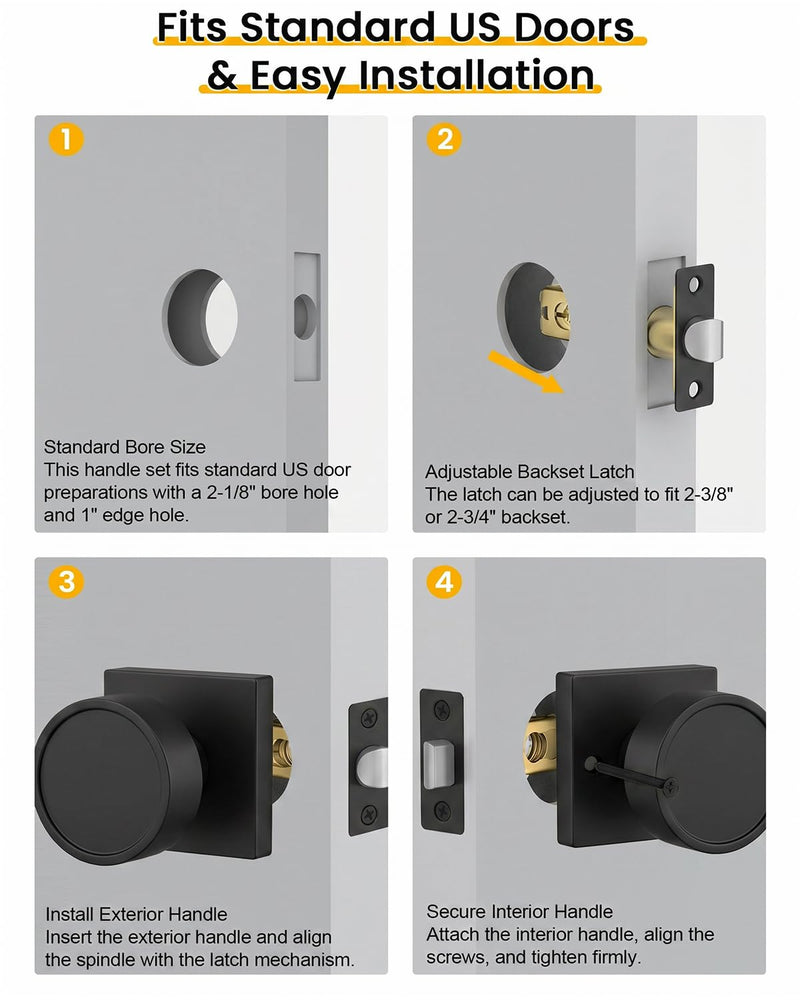 Fits Standard US Doors & Easy Installation

1

Standard Bore Size
This handle set fits standard US door preparations with a 2-1/8" bore hole and 1" edge hole.

2

Adjustable Backset Latch
The latch can be adjusted to fit 2-3/8" or 2-3/4" backset.

3

Install Exterior Handle
Insert the exterior handle and align the spindle with the latch mechanism.

4

Secure Interior Handle
Attach the interior handle, align the screws, and tighten firmly.