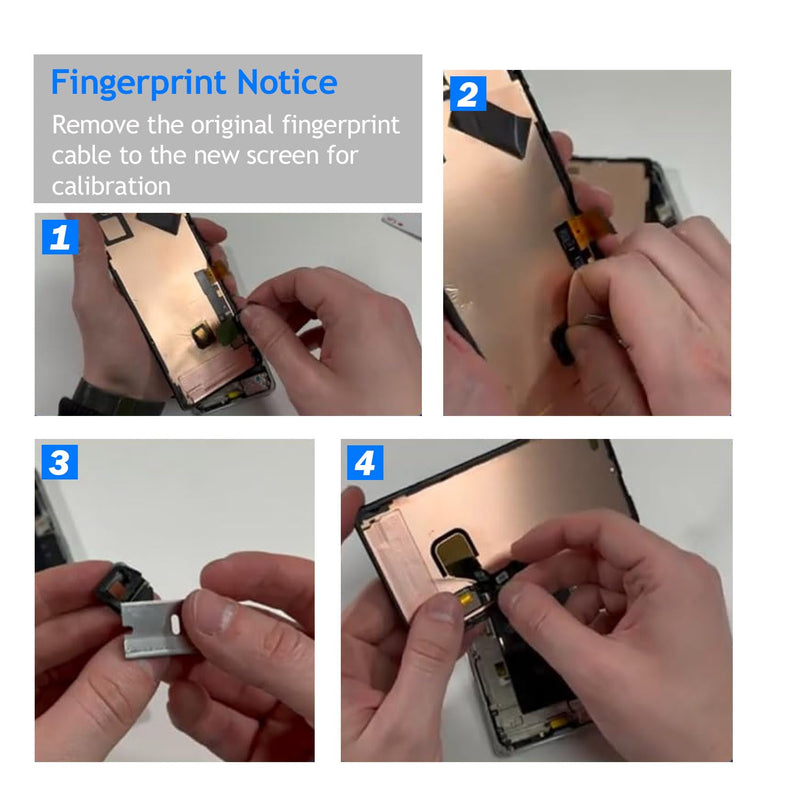 Fingerprint Notice
Remove the original fingerprint cable to the new screen for calibration

1

2

3

4