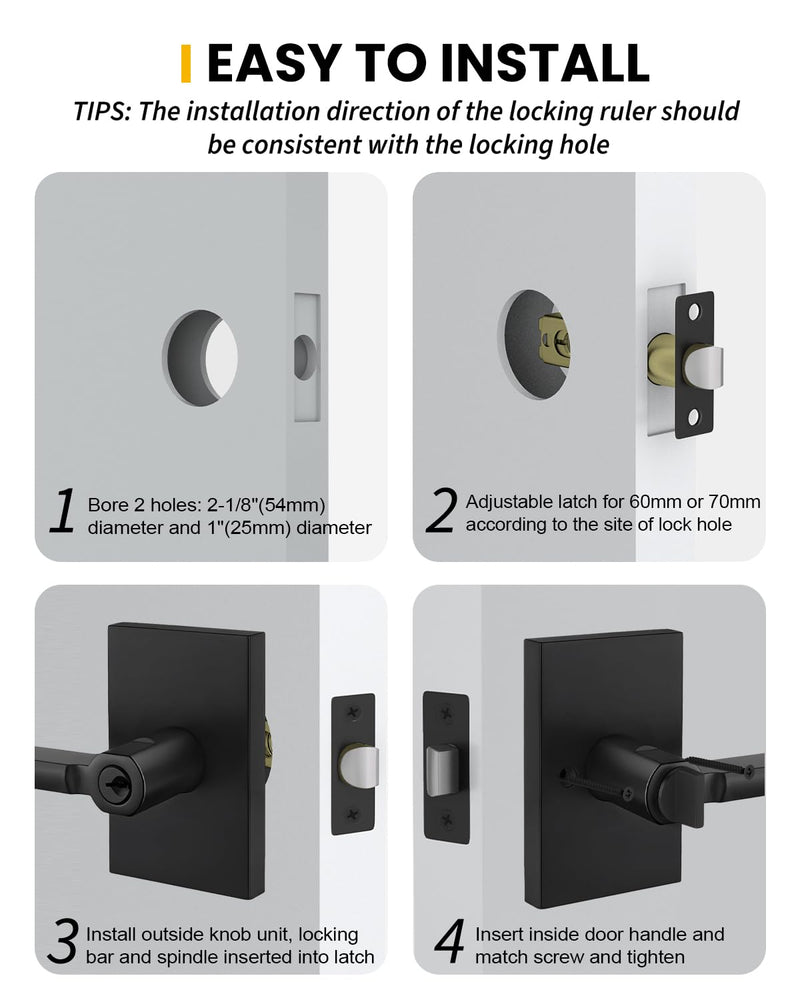 EASY TO INSTALL

TIPS: The installation direction of the locking ruler should be consistent with the locking hole

1 Bore 2 holes: 2-1/8"(54mm) diameter and 1"(25mm) diameter

2 Adjustable latch for 60mm or 70mm according to the site of lock hole

3 Install outside knob unit, locking bar and spindle inserted into latch

4 Insert inside door handle and match screw and tighten