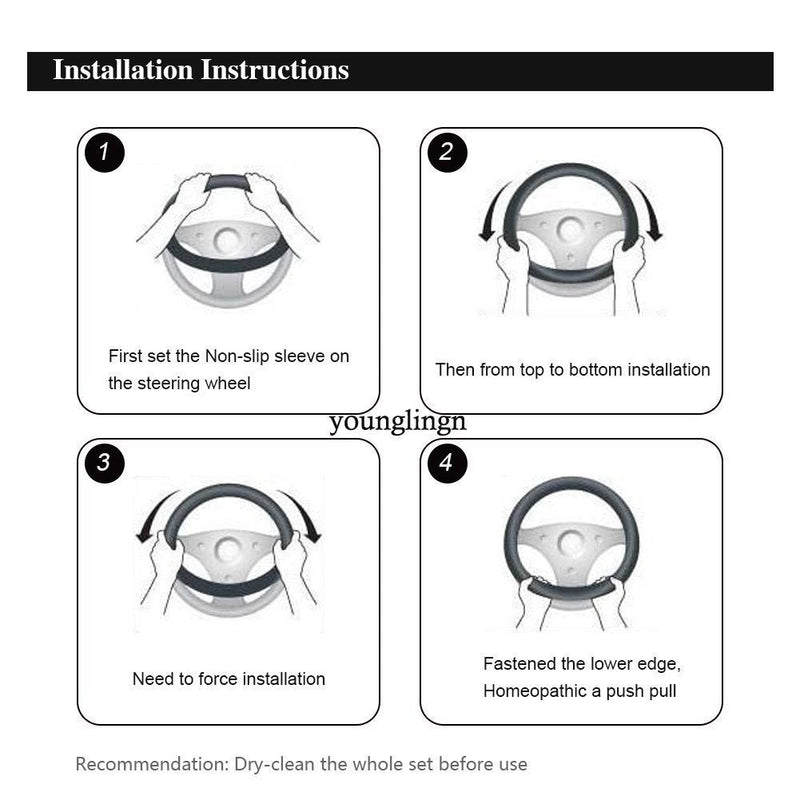 Installation Instructions

1

First set the Non-slip sleeve on the steering wheel

2

Then from top to bottom installation

younglingn

3

Need to force installation

4

Fastened the lower edge, Homeopathic a push pull

Recommendation: Dry-clean the whole set before use