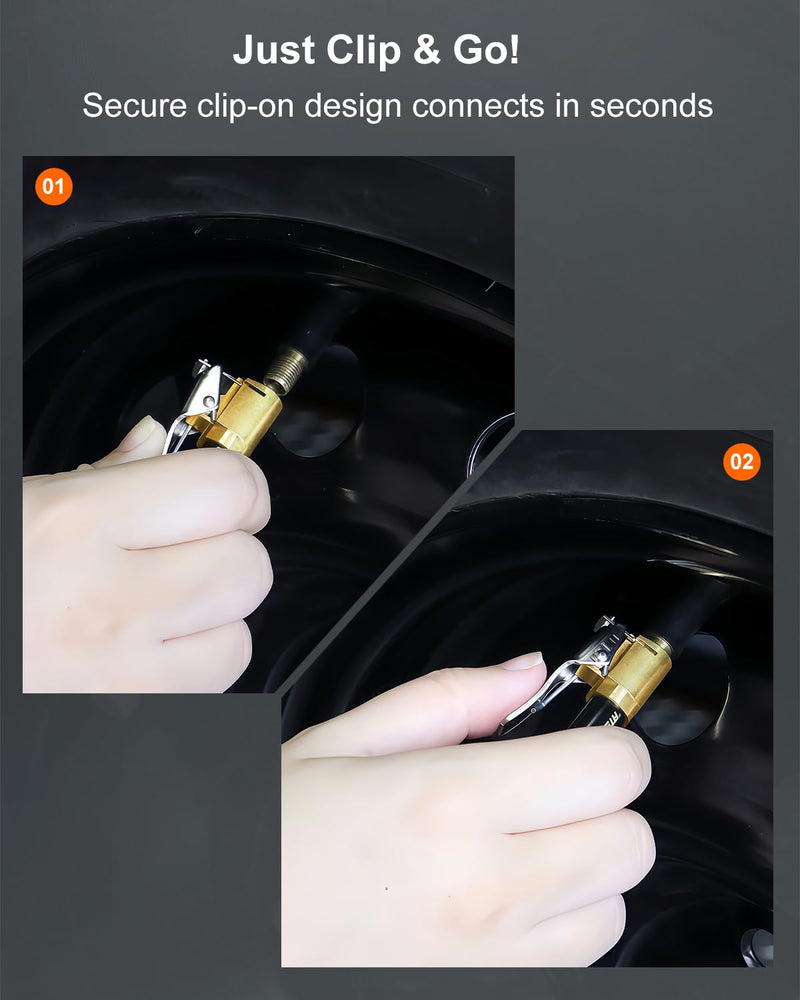 Just Clip & Go!

Secure clip-on design connects in seconds

01

02