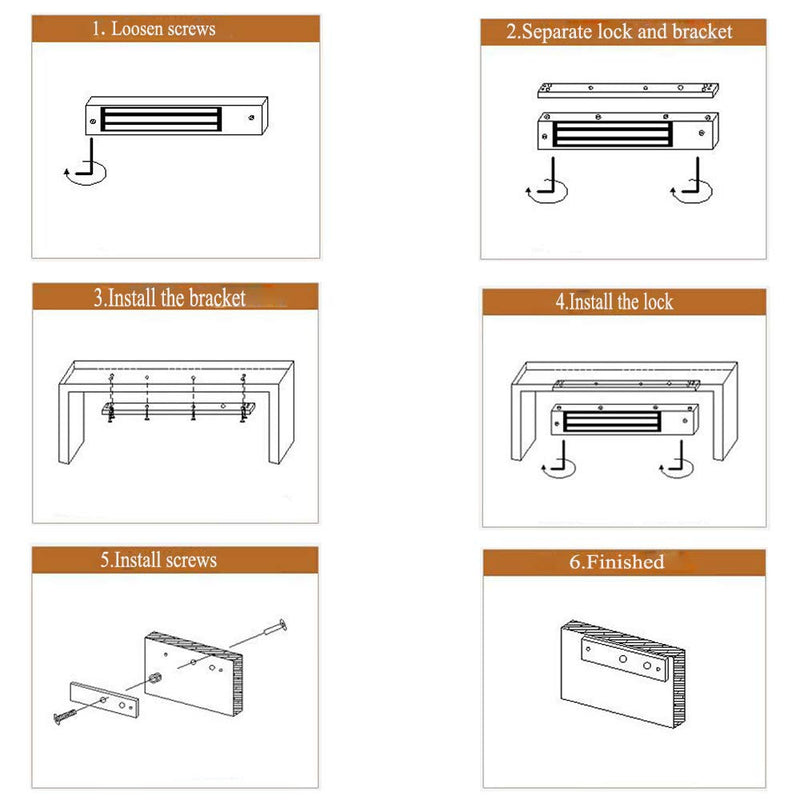 1. Loosen screws

2.Separate lock and bracket

3.Install the bracket

4.Install the lock

5.Install screws

6.Finished