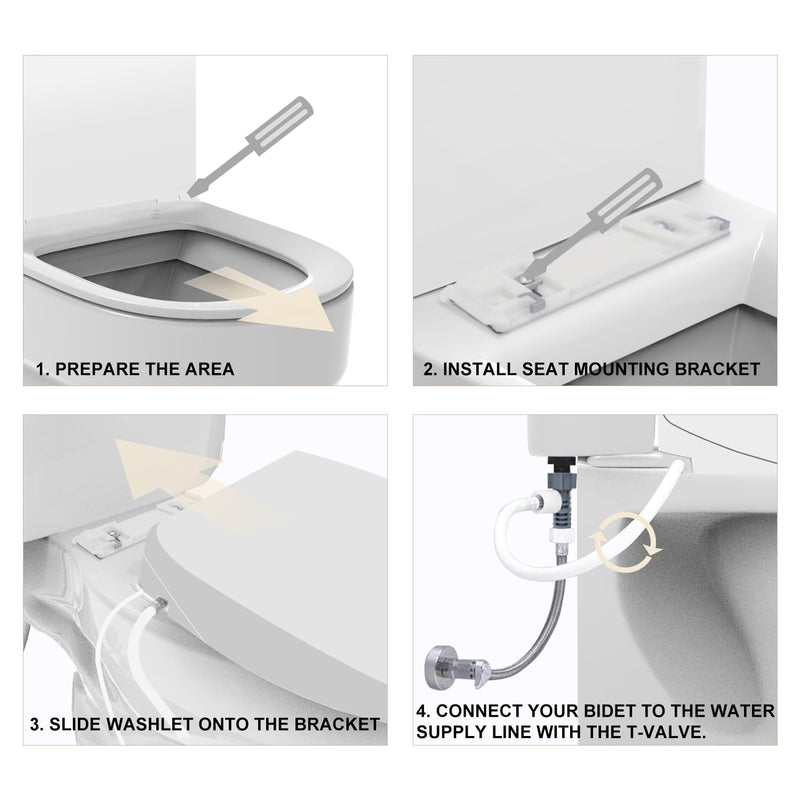 1. PREPARE THE AREA

2. INSTALL SEAT MOUNTING BRACKET

3. SLIDE WASHLET ONTO THE BRACKET

4. CONNECT YOUR BIDET TO THE WATER SUPPLY LINE WITH THE T-VALVE.