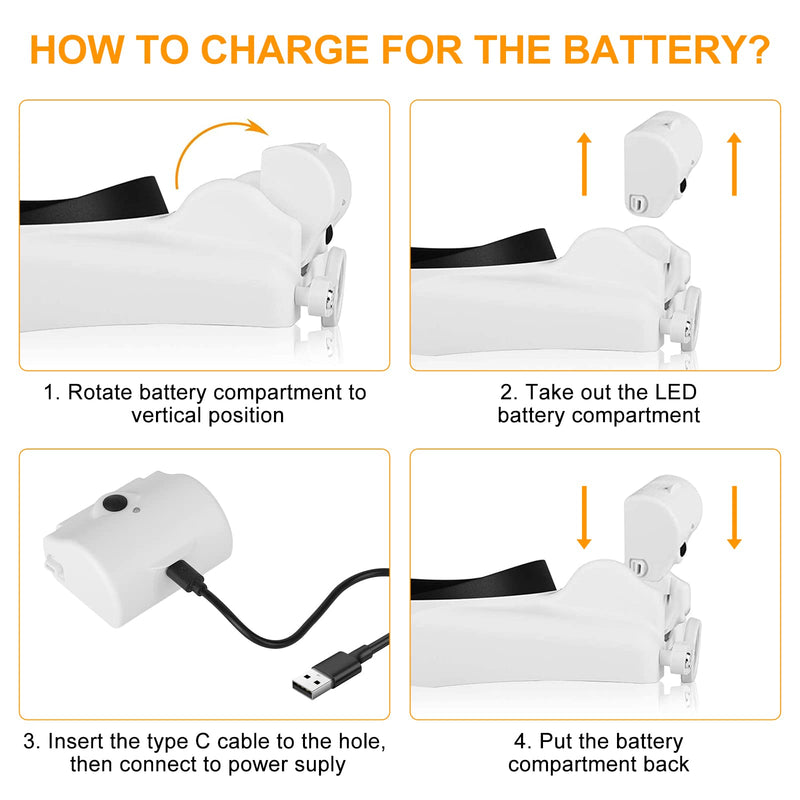 HOW TO CHARGE FOR THE BATTERY?

1. Rotate battery compartment to vertical position

2. Take out the LED battery compartment

3. Insert the type C cable to the hole, then connect to power suply

4. Put the battery compartment back