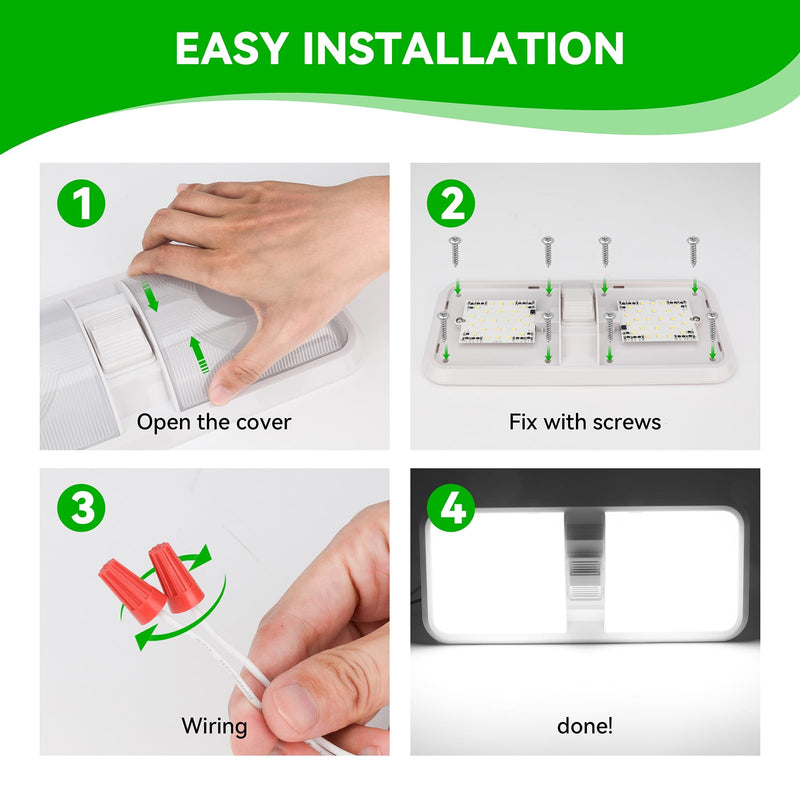 EASY INSTALLATION

1

Open the cover

2

Fix with screws

3

Wiring

4

done!