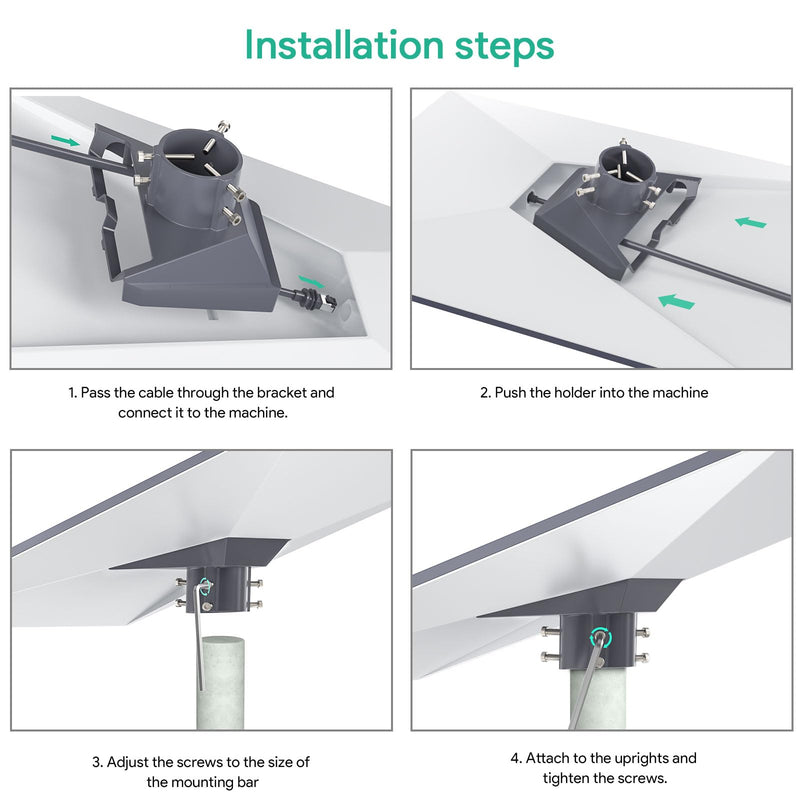 Installation steps

1. Pass the cable through the bracket and connect it to the machine.

2. Push the holder into the machine

3. Adjust the screws to the size of the mounting bar

4. Attach to the uprights and tighten the screws.