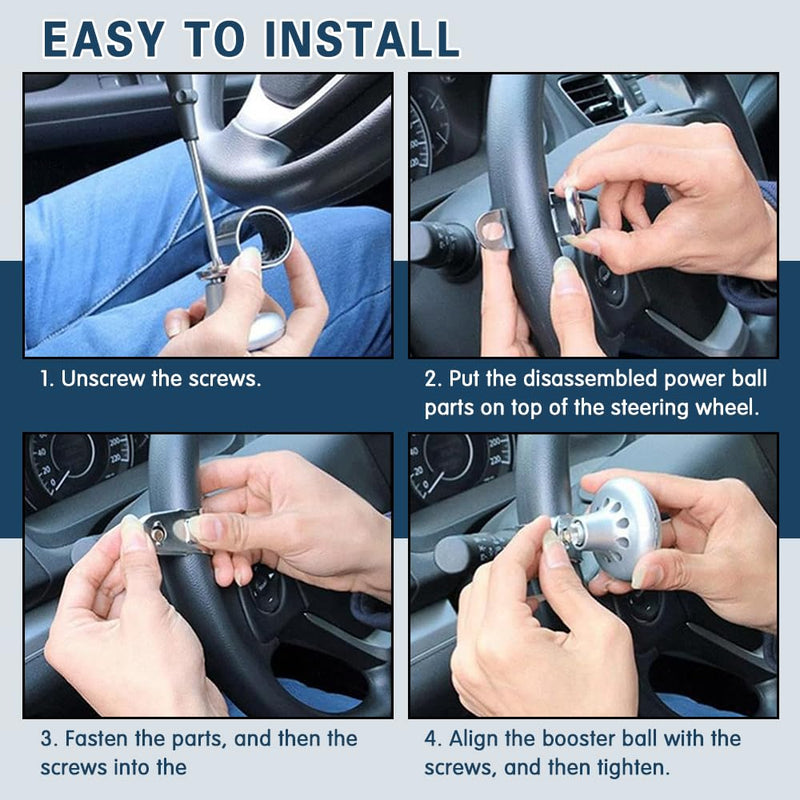 EASY TO INSTALL

1. Unscrew the screws.

2. Put the disassembled power ball parts on top of the steering wheel.

3. Fasten the parts, and then the screws into the

4. Align the booster ball with the screws, and then tighten.