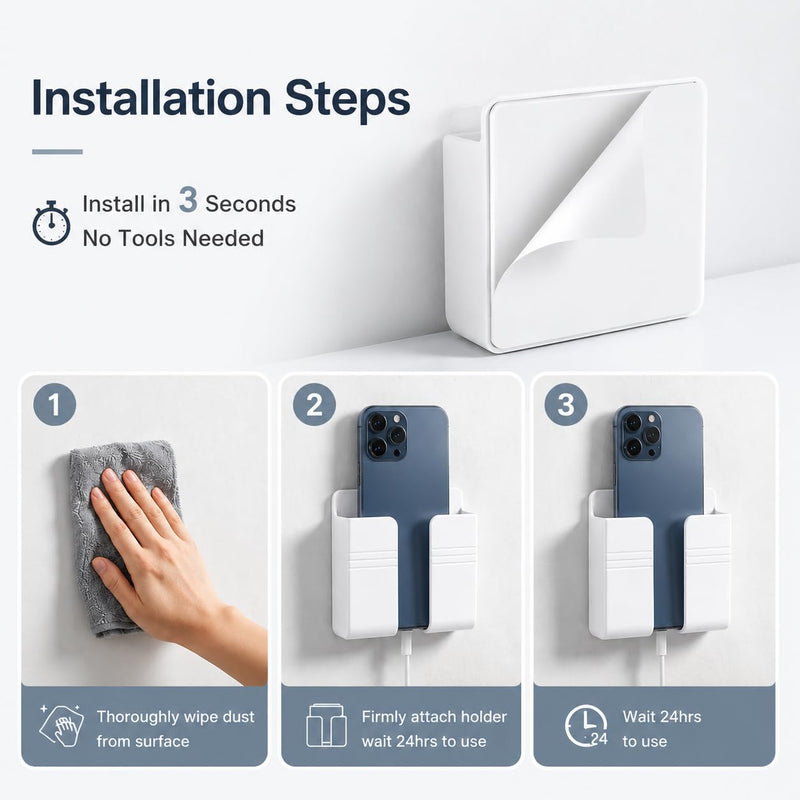 Installation Steps

Install in 3 Seconds
No Tools Needed

1

Thoroughly wipe dust from surface

2

Firmly attach holder wait 24hrs to use

3

24

Wait 24hrs to use