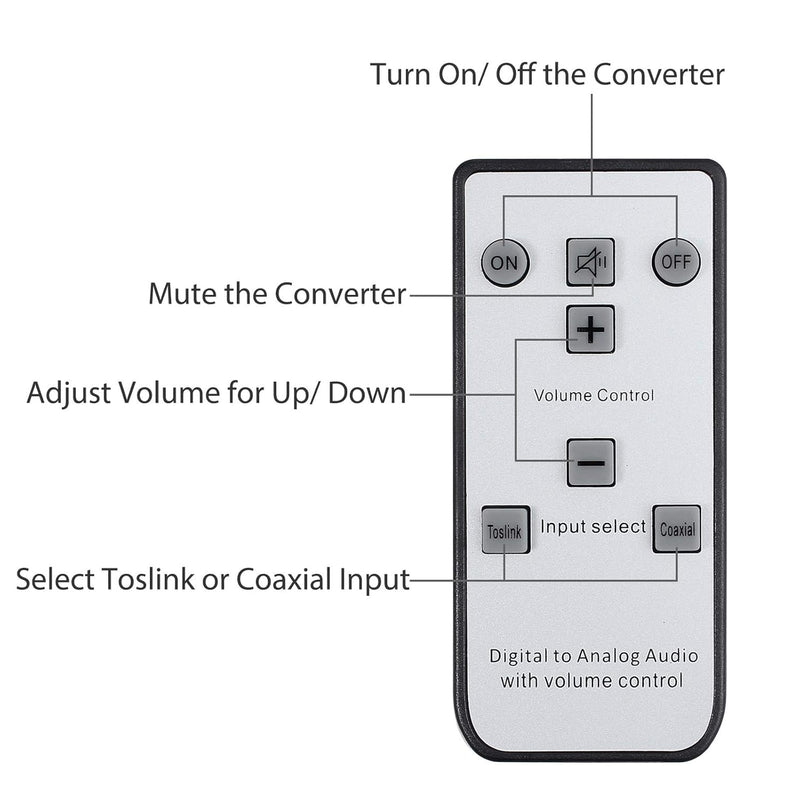 Turn On/ Off the Converter

ON

OFF

Mute the Converter

+

Adjust Volume for Up/ Down

Volume Control

−

Toslink

Input select

Coaxial

Select Toslink or Coaxial Input

Digital to Analog Audio with volume control