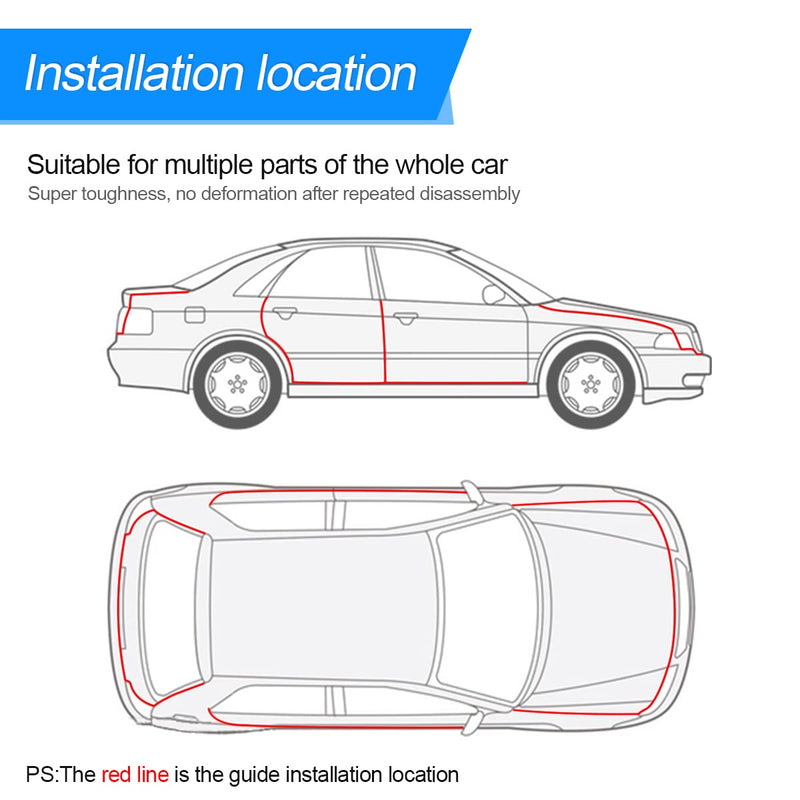 Installation location

Suitable for multiple parts of the whole car
Super toughness, no deformation after repeated disassembly

PS:The red line is the guide installation location