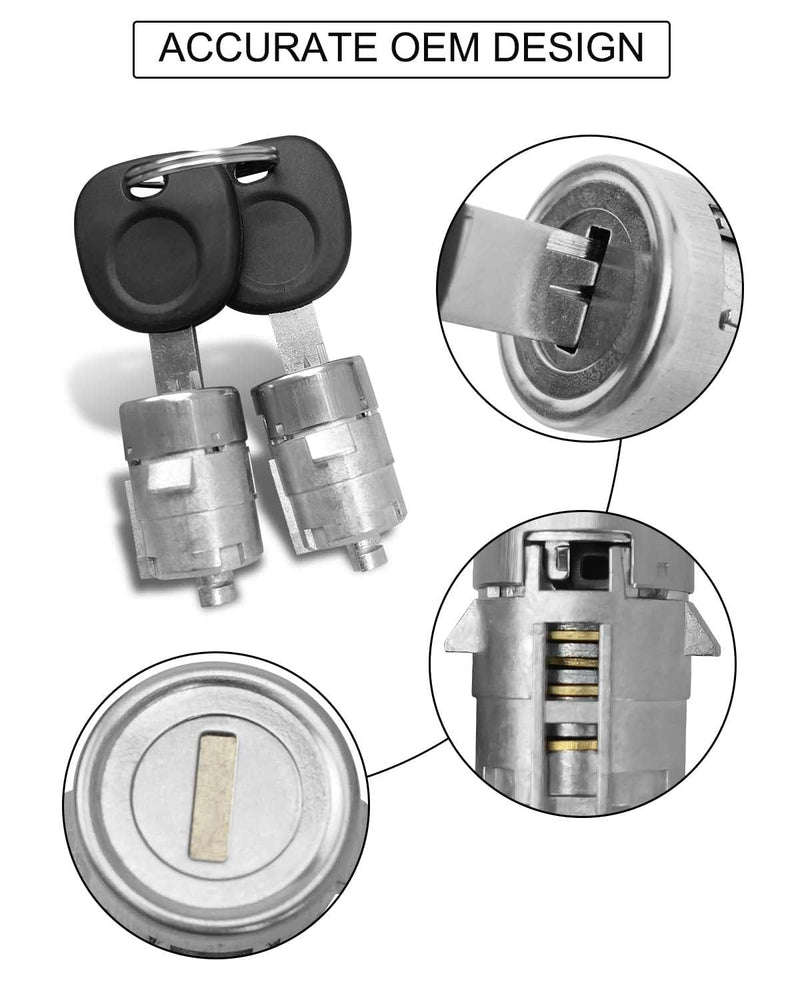 ACCURATE OEM DESIGN