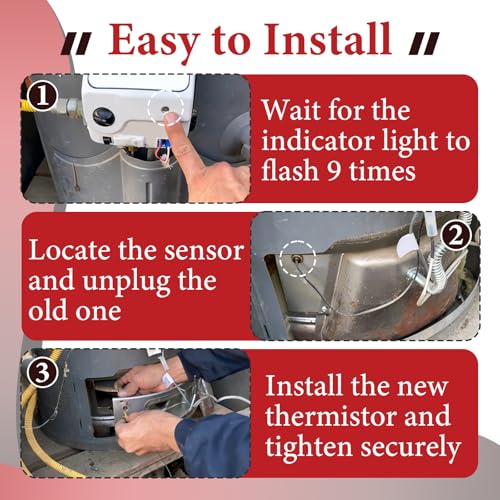 " Easy to Install "

①

Wait for the indicator light to flash 9 times

Locate the sensor and unplug the old one

②

③

Install the new thermistor and tighten securely