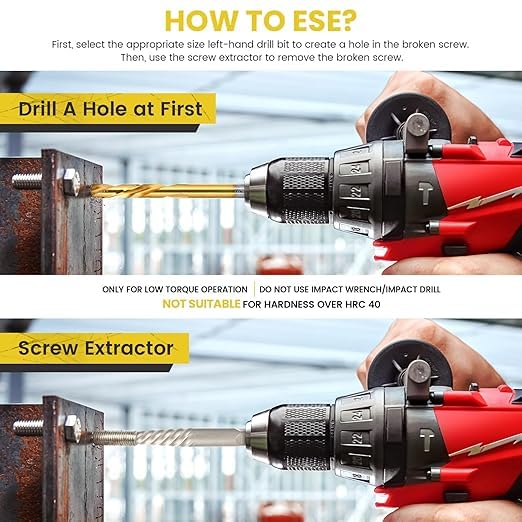 HOW TO ESE?

First, select the appropriate size left-hand drill bit to create a hole in the broken screw. Then, use the screw extractor to remove the broken screw.

Drill A Hole at First

24

22

ONLY FOR LOW TORQUE OPERATION | DO NOT USE IMPACT WRENCH/IMPACT DRILL

NOT SUITABLE FOR HARDNESS OVER HRC 40

Screw Extractor

24

22