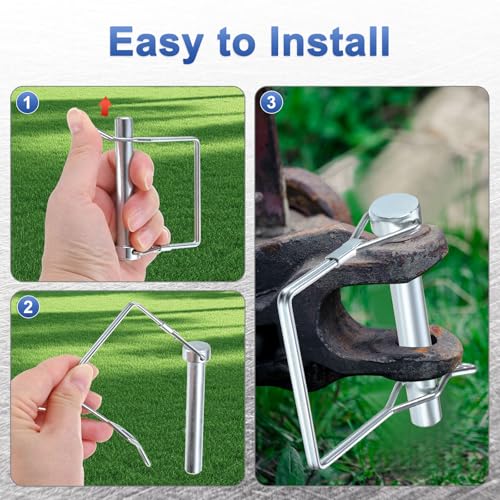 Easy to Install

1

2

3