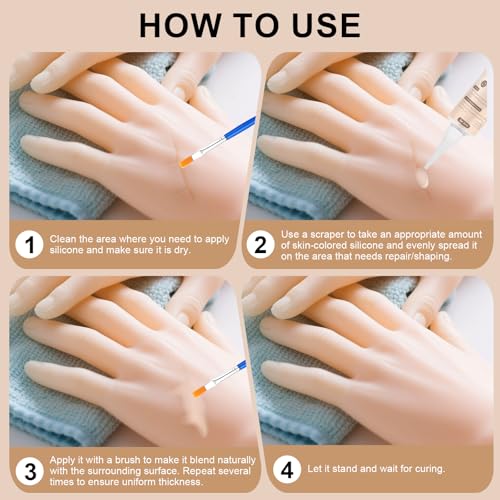 HOW TO USE

1 Clean the area where you need to apply silicone and make sure it is dry.

2 Use a scraper to take an appropriate amount of skin-colored silicone and evenly spread it on the area that needs repair/shaping.

3 Apply it with a brush to make it blend naturally with the surrounding surface. Repeat several times to ensure uniform thickness.

4 Let it stand and wait for curing.