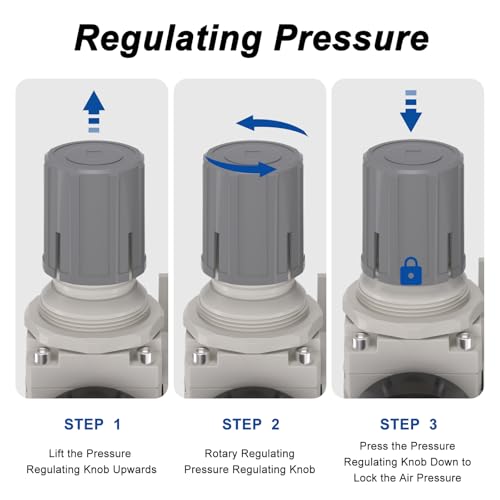 Regulating Pressure

STEP 1

Lift the Pressure Regulating Knob Upwards

STEP 2

Rotary Regulating Pressure Regulating Knob

STEP 3

Press the Pressure Regulating Knob Down to Lock the Air Pressure