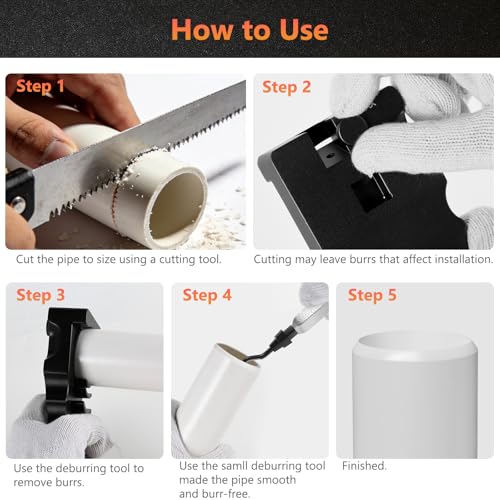 How to Use

Step 1

Cut the pipe to size using a cutting tool.

Step 2

Cutting may leave burrs that affect installation.

Step 3

Use the deburring tool to remove burrs.

Step 4

Use the samll deburring tool made the pipe smooth and burr-free.

Step 5

Finished.