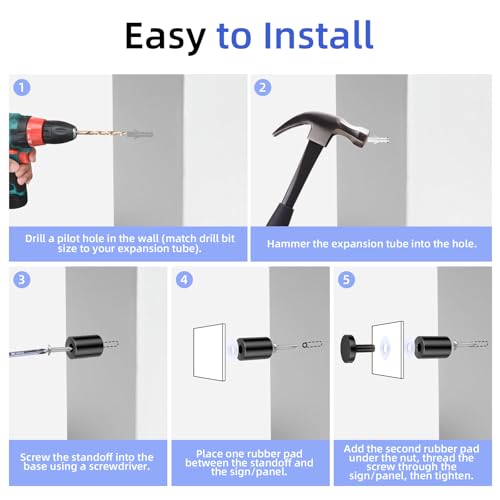 Easy to Install

1

Drill a pilot hole in the wall (match drill bit size to your expansion tube).

2

Hammer the expansion tube into the hole.

3

Screw the standoff into the base using a screwdriver.

4

Place one rubber pad between the standoff and the sign/panel.

5

Add the second rubber pad under the nut, thread the screw through the sign/panel, then tighten.