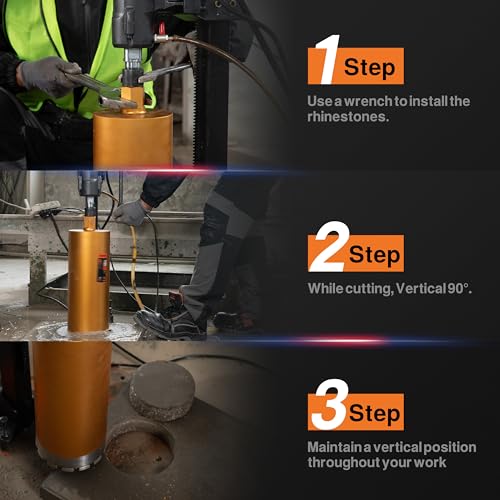 1 Step

Use a wrench to install the rhinestones.

2 Step

While cutting, Vertical 90°.

3 Step

Maintain a vertical position throughout your work