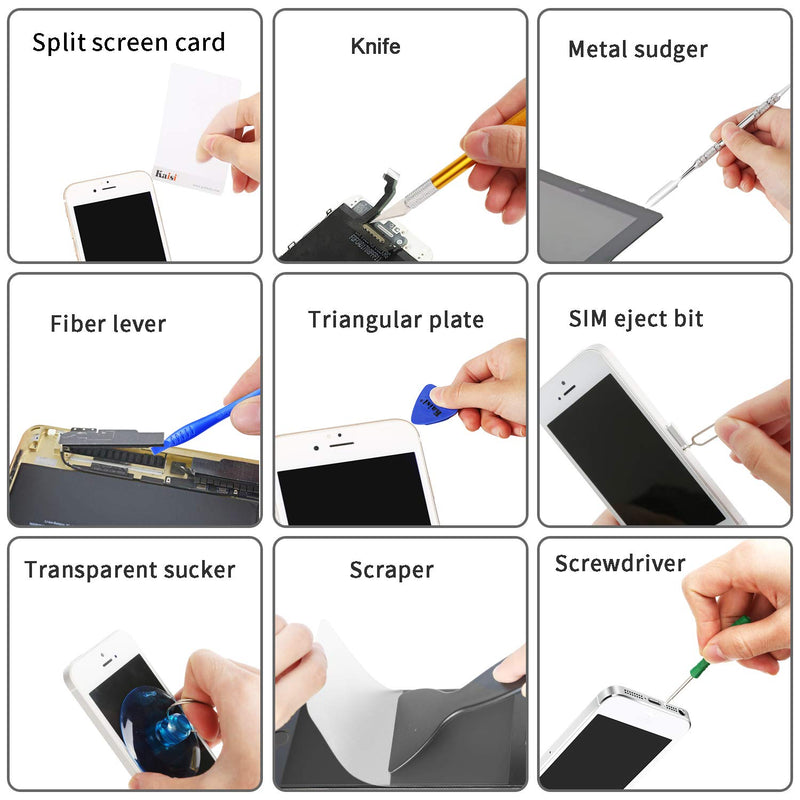 Split screen card

Kaisi

Knife

Metal sudger

Fiber lever

Triangular plate

Kaisi

SIM eject bit

Transparent sucker

Scraper

Screwdriver