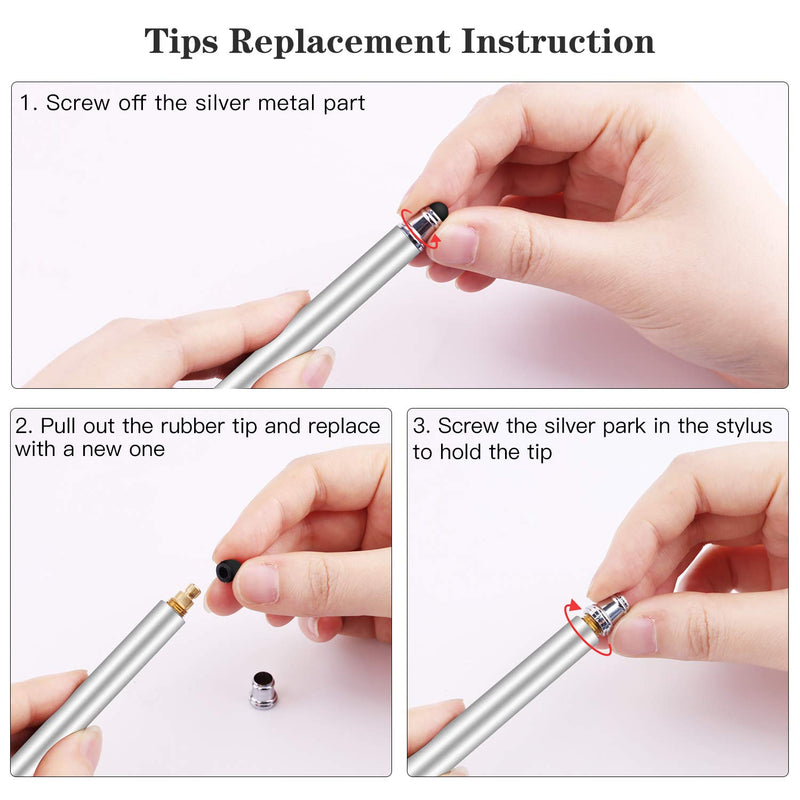 Tips Replacement Instruction

1. Screw off the silver metal part

2. Pull out the rubber tip and replace with a new one

3. Screw the silver park in the stylus to hold the tip