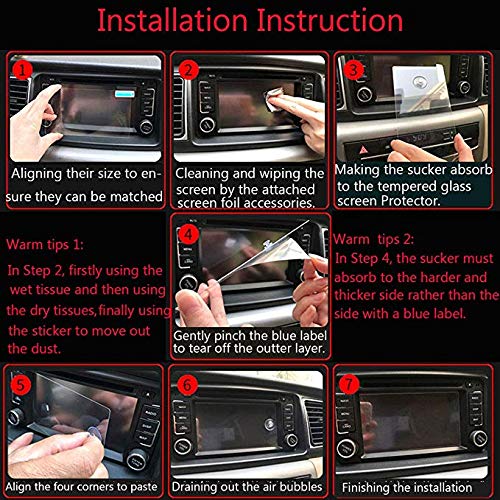 Installation Instruction

1
Aligning their size to ensure they can be matched

2
Cleaning and wiping the screen by the attached screen foil accessories.

3
Making the sucker absorb to the tempered glass screen Protector.

Warm tips 1:
In Step 2, firstly using the wet tissue and then using the dry tissues,finally using the sticker to move out the dust.

4
Gently pinch the blue label to tear off the outter layer.

Warm tips 2:
In Step 4, the sucker must absorb to the harder and thicker side rather than the side with a blue label.

5
Align the four corners to paste

6
Draining out the air bubbles

7
Finishing the installation