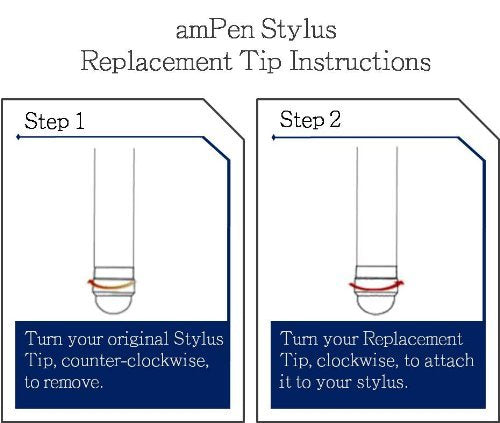 amPen Stylus
Replacement Tip Instructions

Step 1

Turn your original Stylus Tip, counter-clockwise, to remove.

Step 2

Turn your Replacement Tip, clockwise, to attach it to your stylus.