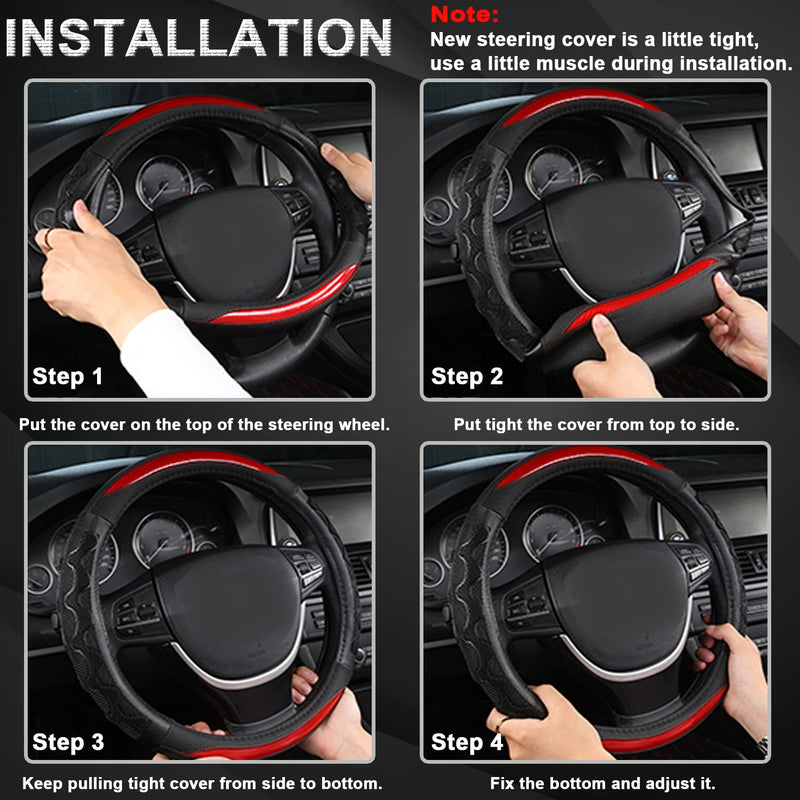 INSTALLATION

Note:
New steering cover is a little tight, use a little muscle during installation.

Step 1

Put the cover on the top of the steering wheel.

Step 2

Put tight the cover from top to side.

Step 3

Keep pulling tight cover from side to bottom.

Step 4

Fix the bottom and adjust it.