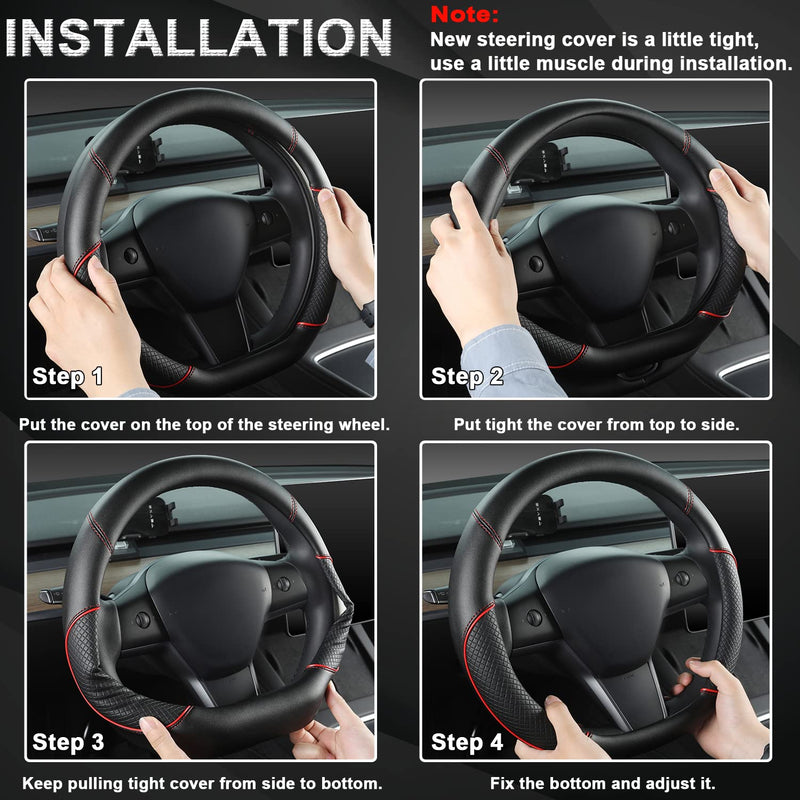 INSTALLATION

Note:
New steering cover is a little tight, use a little muscle during installation.

Step 1

Put the cover on the top of the steering wheel.

Step 2

Put tight the cover from top to side.

Step 3

Keep pulling tight cover from side to bottom.

Step 4

Fix the bottom and adjust it.