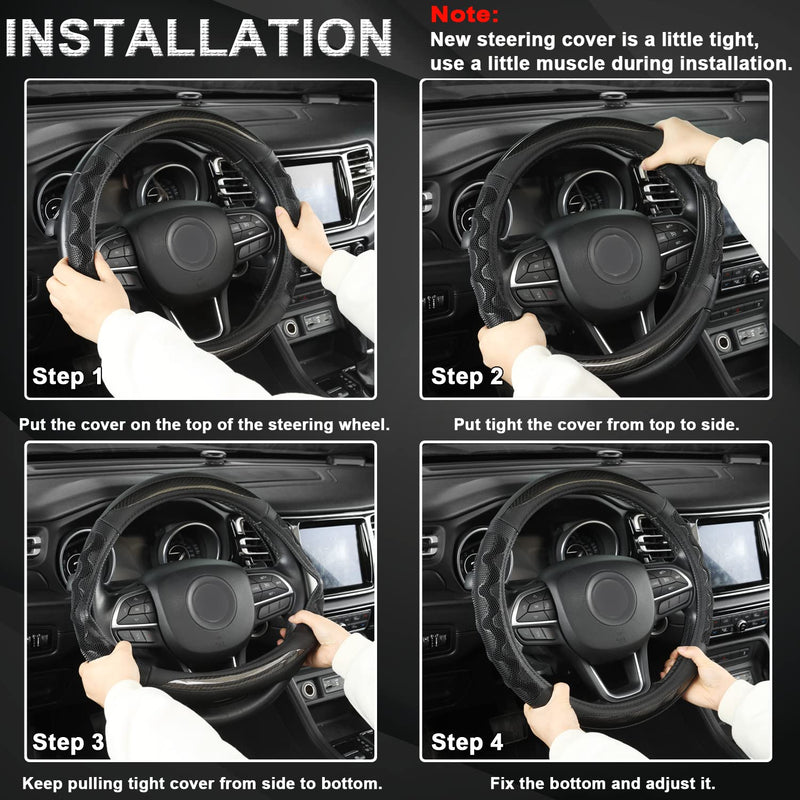 INSTALLATION

Note:
New steering cover is a little tight, use a little muscle during installation.

Step 1

Put the cover on the top of the steering wheel.

Step 2

Put tight the cover from top to side.

Step 3

Keep pulling tight cover from side to bottom.

Step 4

Fix the bottom and adjust it.