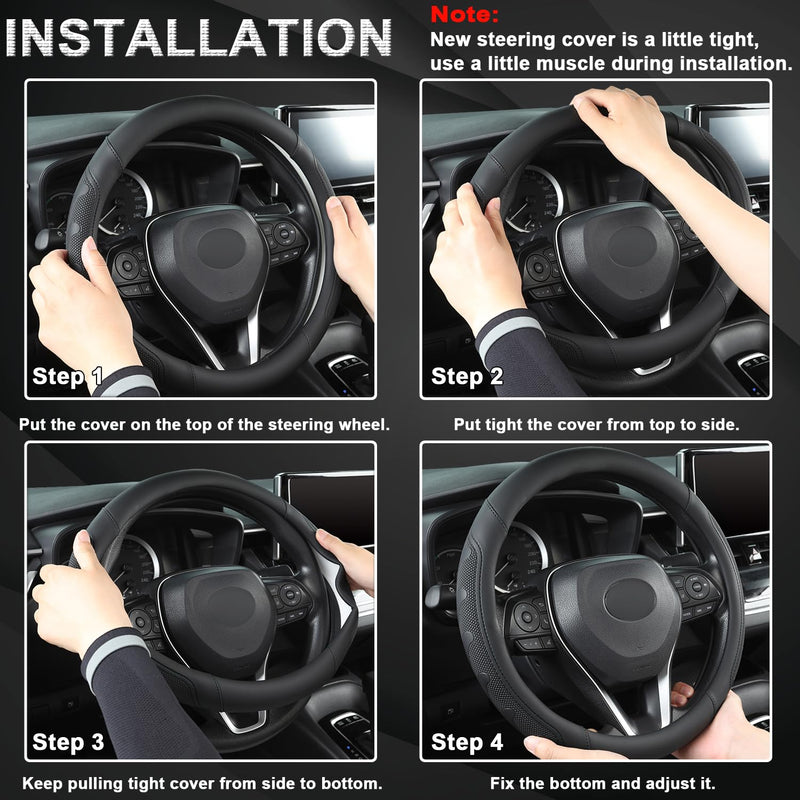 INSTALLATION

Note:
New steering cover is a little tight, use a little muscle during installation.

Step 1

Put the cover on the top of the steering wheel.

Step 2

Put tight the cover from top to side.

Step 3

Keep pulling tight cover from side to bottom.

Step 4

Fix the bottom and adjust it.