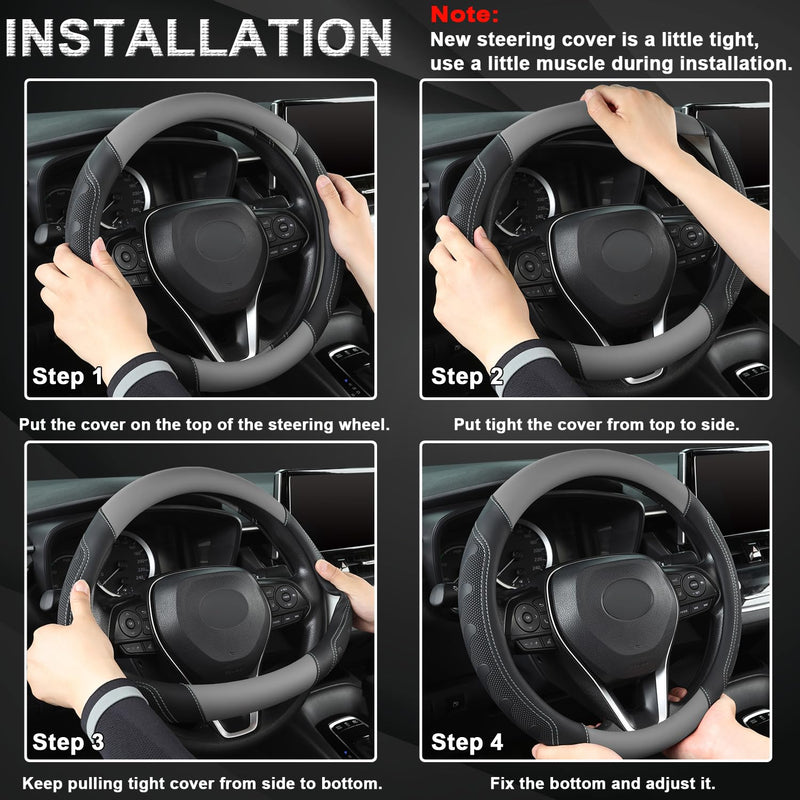 INSTALLATION

Note:
New steering cover is a little tight, use a little muscle during installation.

Step 1

Put the cover on the top of the steering wheel.

Step 2

Put tight the cover from top to side.

Step 3

Keep pulling tight cover from side to bottom.

Step 4

Fix the bottom and adjust it.