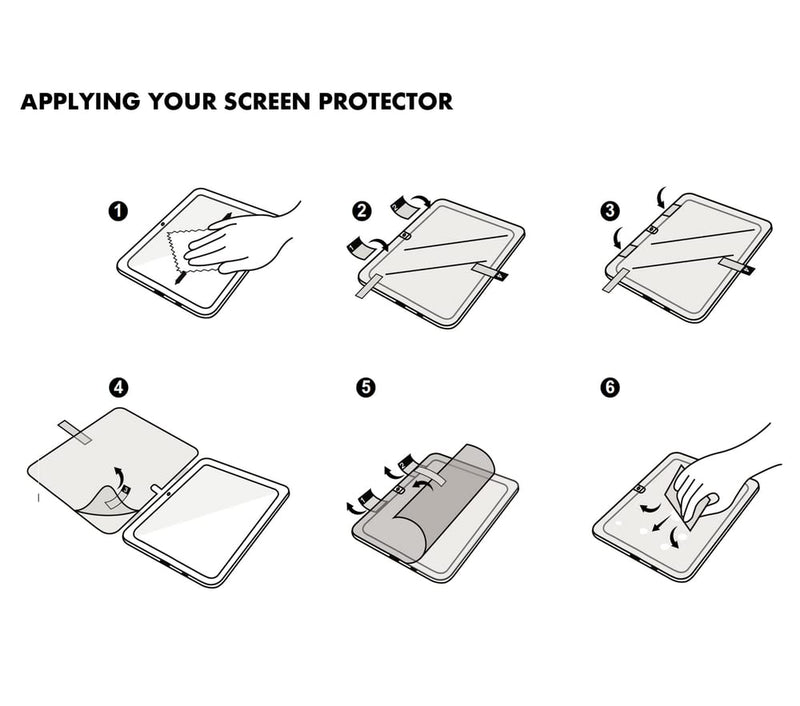 APPLYING YOUR SCREEN PROTECTOR

1

2

3

4

5

6